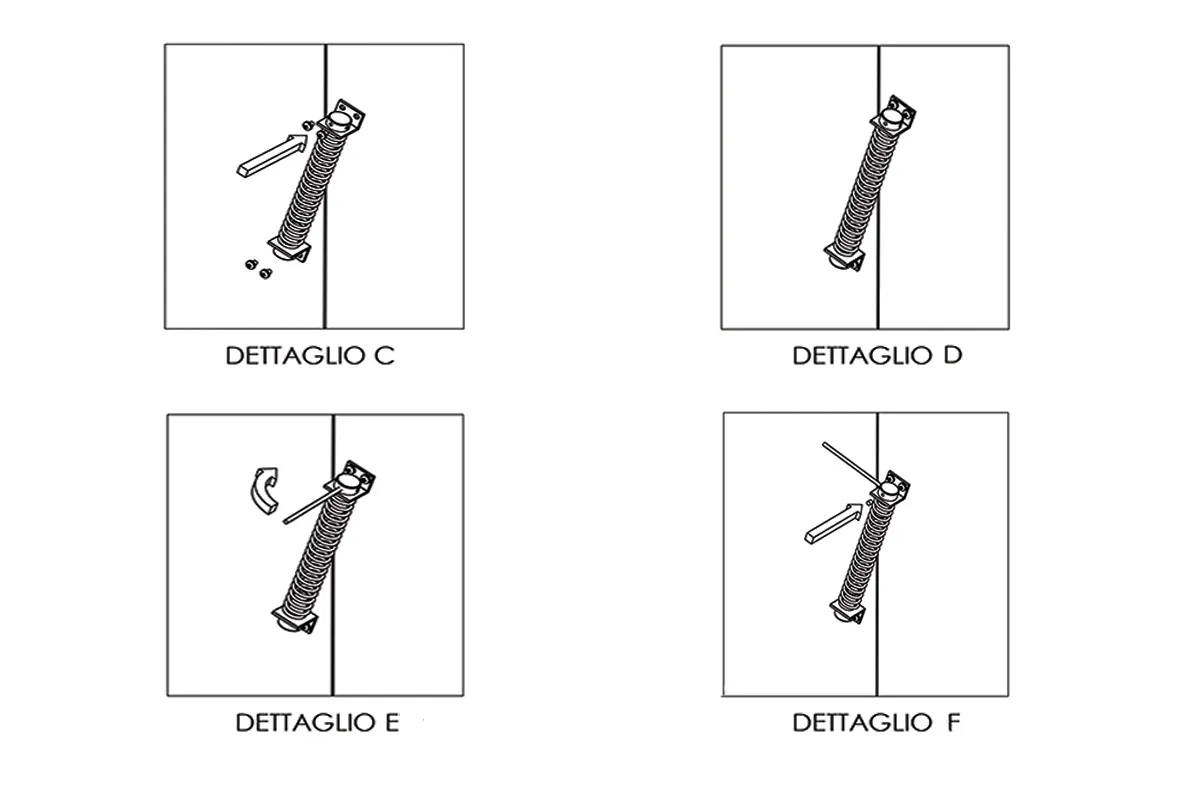 DETTAGLIO C

DETTAGLIO D

DETTAGLIO E

DETTAGLIO F